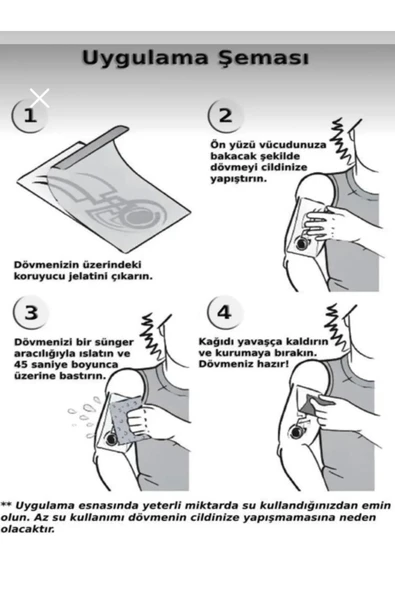 Uygulama Şeması

1

Dövmenizin üzerindeki koruyucu jelatini çıkarın.

2

Ön yüzü vücudunuza bakacak şekilde dövmeyi cildinize yapıştırın.

3

Dövmenizi bir sünger aracılığıyla ıslatın ve 45 saniye boyunca üzerine bastırın.

4

Kağıdı yavaşça kaldırın ve kurumaya bırakın. Dövmeniz hazır!

** Uygulama esnasında yeterli miktarda su kullandığınızdan emin olun. Az su kullanımı dövmenin cildinize yapışmamasına neden olacaktır.