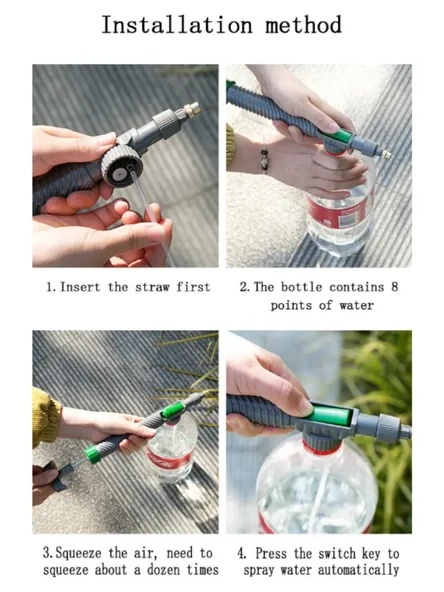 Installation method

1. Insert the straw first

2. The bottle contains 8 points of water

3. Squeeze the air, need to squeeze about a dozen times

4. Press the switch key to spray water automatically