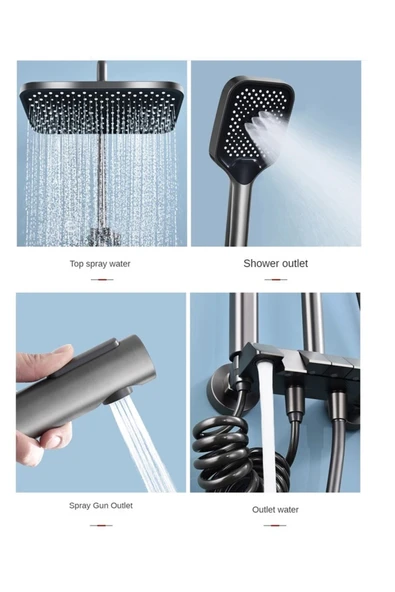 Top spray water

Shower outlet

Spray Gun Outlet

Outlet water