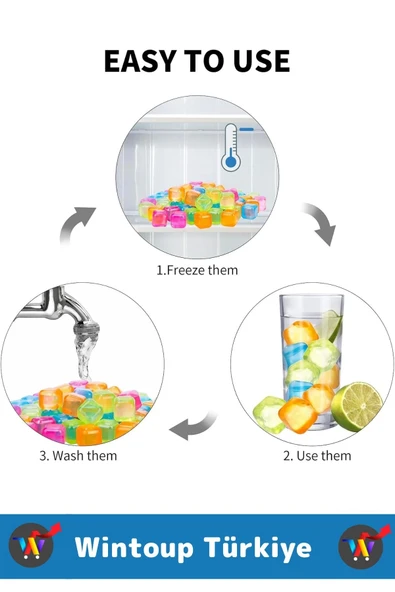 EASY TO USE

1.Freeze them

2. Use them

3. Wash them

Wintoup Türkiye