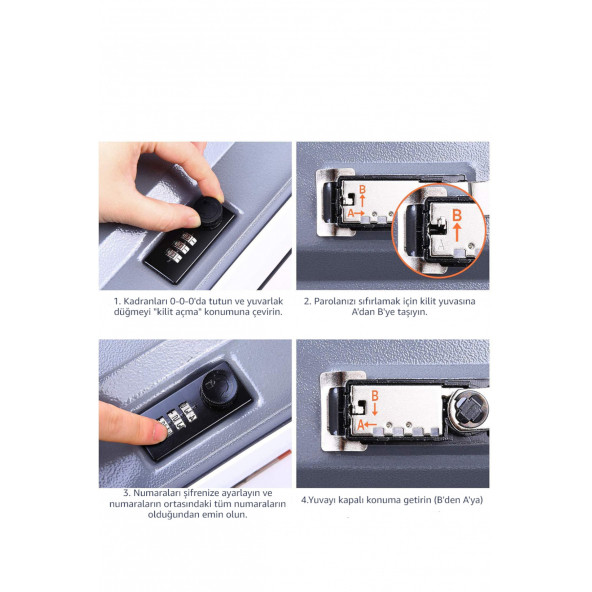 B
A
B
A

1. Kadranları 0-0-0'da tutun ve yuvarlak düğmeyi "kilit açma" konumuna çevirin.

2. Parolanızı sıfırlamak için kilit yuvasına A'dan B'ye taşıyın.

B
A

3. Numaraları şifrenize ayarlayın ve numaraların ortasındaki tüm numaraların olduğundan emin olun.

4.Yuvayı kapalı konuma getirin (B'den A'ya)