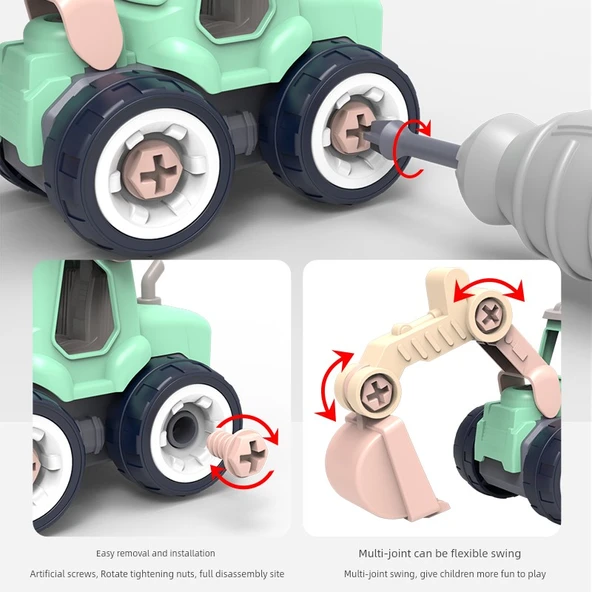 Easy removal and installation

Artificial screws, Rotate tightening nuts, full disassembly site

Multi-joint can be flexible swing

Multi-joint swing, give children more fun to play