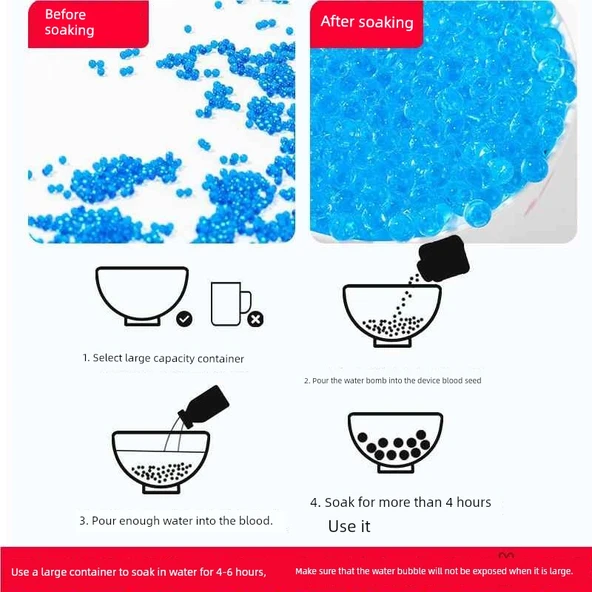 Before soaking

After soaking

1. Select large capacity container

2. Pour the water bomb into the device blood seed

3. Pour enough water into the blood.

4. Soak for more than 4 hours

Use it

Use a large container to soak in water for 4-6 hours,

Make sure that the water bubble will not be exposed when it is large.