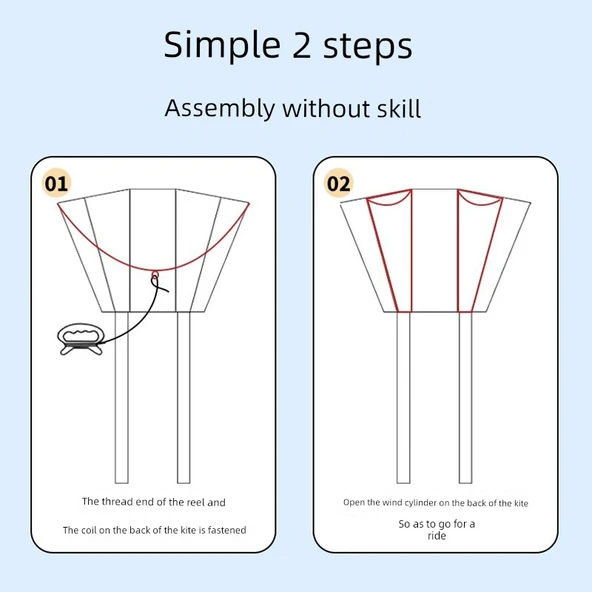 Simple 2 steps

Assembly without skill

01

The thread end of the reel and

The coil on the back of the kite is fastened

02

Open the wind cylinder on the back of the kite

So as to go for a ride