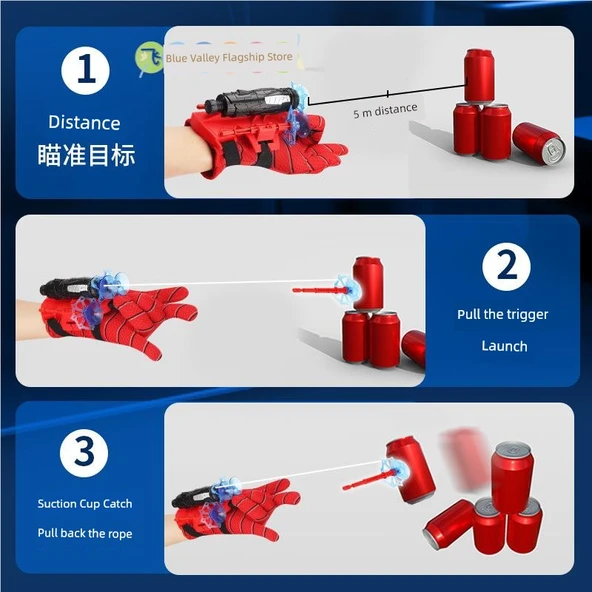 1

Distance
瞄准目标

飞 Blue Valley Flagship Store

5 m distance

2

Pull the trigger

Launch

3

Suction Cup Catch

Pull back the rope