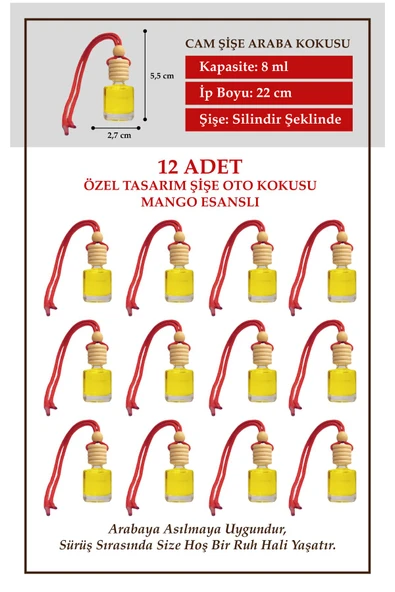 5,5 cm

2,7 cm

CAM ŞİŞE ARABA KOKUSU

Kapasite: 8 ml

İp Boyu: 22 cm

Şişe: Silindir Şeklinde

12 ADET
ÖZEL TASARIM ŞİŞE OTO KOKUSU
MANGO ESANSLI

Arabaya Asılmaya Uygundur,
Sürüş Sırasında Size Hoş Bir Ruh Hali Yaşatır.