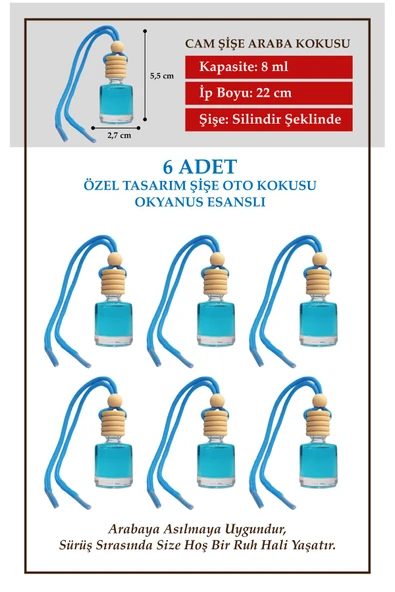 5,5 cm

2,7 cm

CAM ŞİŞE ARABA KOKUSU

Kapasite: 8 ml

İp Boyu: 22 cm

Şişe: Silindir Şeklinde

6 ADET
ÖZEL TASARIM ŞİŞE OTO KOKUSU
OKYANUS ESANSLI

Arabaya Asılmaya Uygundur,
Sürüş Sırasında Size Hoş Bir Ruh Hali Yaşatır.