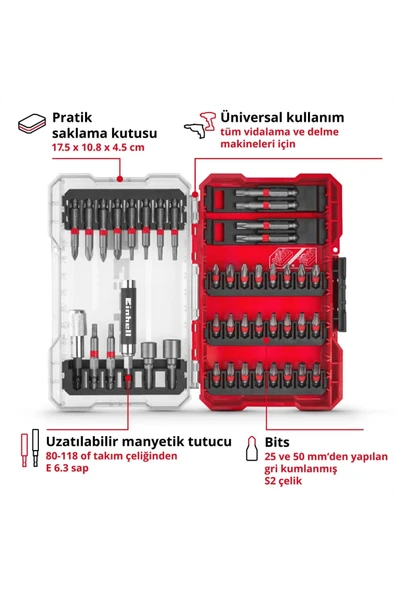 Pratik saklama kutusu
17.5 x 10.8 x 4.5 cm

Üniversal kullanım
tüm vidalama ve delme makineleri için

Einhell

Uzatılabilir manyetik tutucu
80-118 of takım çeliğinden
E 6.3 sap

Bits
25 ve 50 mm'den yapılan gri kumlanmış
S2 çelik