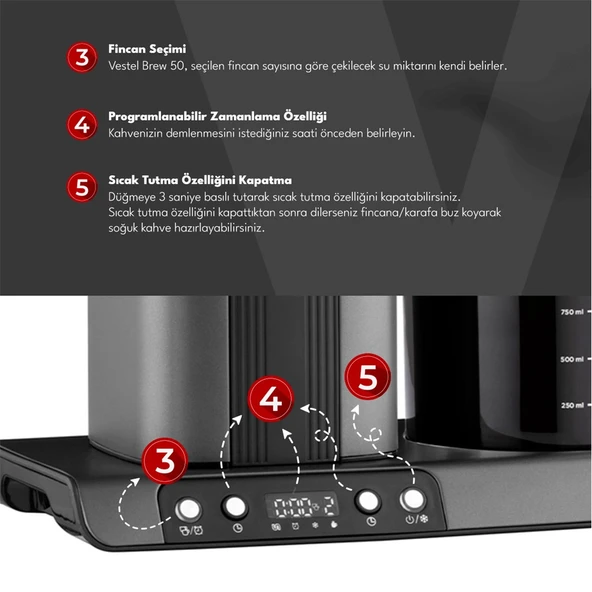 3
Fincan Seçimi
Vestel Brew 50, seçilen fincan sayısına göre çekilecek su miktarını kendi belirler.

4
Programlanabilir Zamanlama Özelliği
Kahvenizin demlenmesini istediğiniz saati önceden belirleyin.

5
Sıcak Tutma Özelliğini Kapatma
Düğmeye 3 saniye basılı tutarak sıcak tutma özelliğini kapatabilirsiniz. Sıcak tutma özelliğini kapattıktan sonra dilerseniz fincana/karafa buz koyarak soğuk kahve hazırlayabilirsiniz.

750 ml
500 ml
250 ml

5
4
3

0:00 2