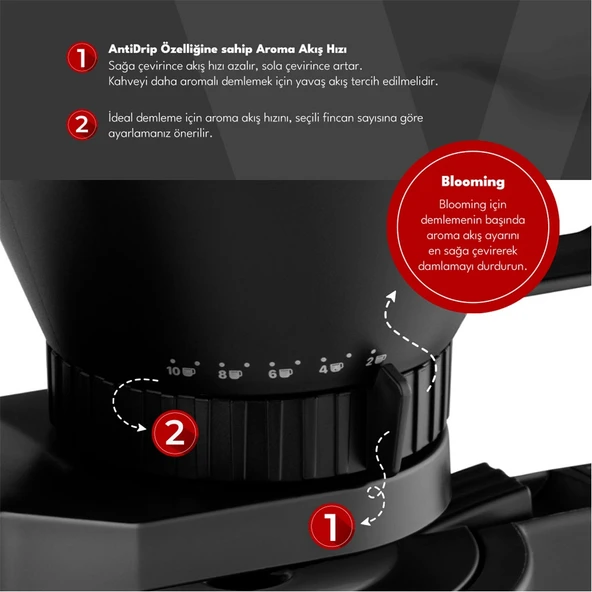 1 AntiDrip Özelliğine sahip Aroma Akış Hızı
Sağa çevirince akış hızı azalır, sola çevirince artar.
Kahveyi daha aromalı demlemek için yavaş akış tercih edilmelidir.

2 İdeal demleme için aroma akış hızını, seçili fincan sayısına göre ayarlamanız önerilir.

Blooming
Blooming için demlemenin başında aroma akış ayarını en sağa çevirerek damlamayı durdurun.

10 8 6 4 2

2

1