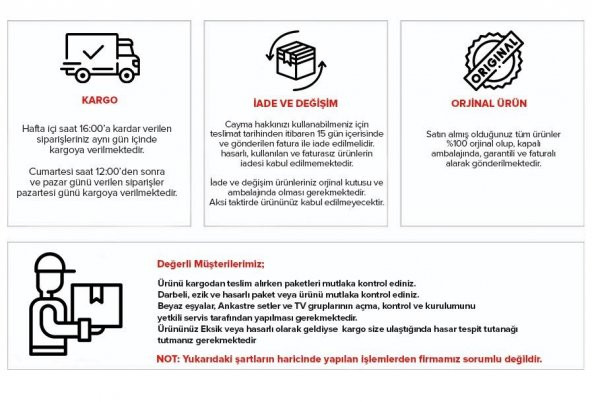 KARGO

Hafta içi saat 16:00'a kardar verilen siparişleriniz aynı gün içinde kargoya verilmektedir.

Cumartesi saat 12:00'den sonra ve pazar günü verilen siparişler pazartesi günü kargoya verilmektedir.

İADE VE DEĞİŞİM

Cayma hakkınızı kullanabilmeniz için teslimat tarihinden itibaren 15 gün içerisinde ve gönderilen fatura ile iade edilmelidir. hasarlı, kullanılan ve faturasız ürünlerin iadesi kabul edilmemektedir.

İade ve değişim ürünleriniz orjinal kutusu ve ambalajında olması gerekmektedir. Aksi taktirde ürününüz kabul edilmeyecektir.

ORIGINAL

ORJİNAL ÜRÜN

Satın almış olduğunuz tüm ürünler %100 orjinal olup, kapalı ambalajında, garantili ve faturalı alarak gönderilmektedir.

Değerli Müşterilerimiz;

Ürünü kargodan teslim alırken paketleri mutlaka kontrol ediniz.
Darbeli, ezik ve hasarlı paket veya ürünü mutlaka kontrol ediniz.
Beyaz eşyalar, Ankastre setler ve TV gruplarının açma, kontrol ve kurulumunu yetkili servis tarafından yapılması gerekmektedir.
Ürününüz Eksik veya hasarlı olarak geldiyse kargo size ulaştığında hasar tespit tutanağı tutmanız gerekmektedir

NOT: Yukarıdaki şartların haricinde yapılan işlemlerden firmamız sorumlu değildir.