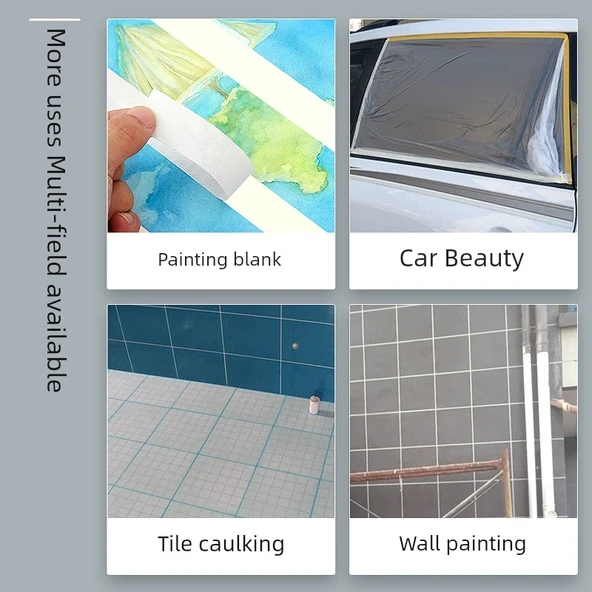 More uses Multi-field available

Painting blank

Car Beauty

Tile caulking

Wall painting