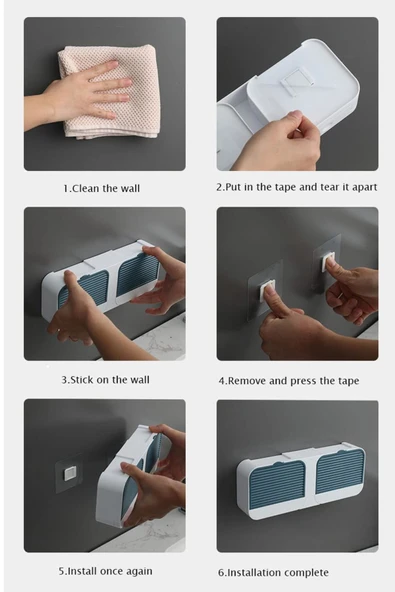 1.Clean the wall

2.Put in the tape and tear it apart

3.Stick on the wall

4.Remove and press the tape

5.Install once again

6.Installation complete