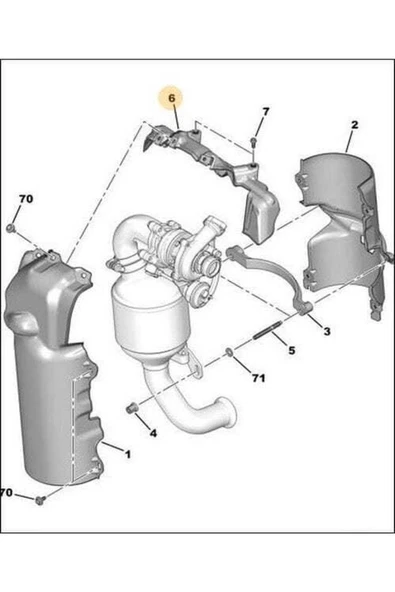 6
7
2
70
3
5
71
4
1
70