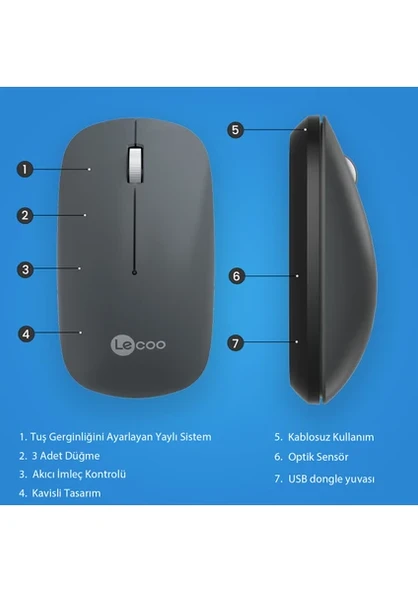 1
2
3
4
Lecoo
5
6
7

1. Tuş Gerginliğini Ayarlayan Yaylı Sistem
2. 3 Adet Düğme
3. Akıcı İmleç Kontrolü
4. Kavisli Tasarım

5. Kablosuz Kullanım
6. Optik Sensör
7. USB dongle yuvası