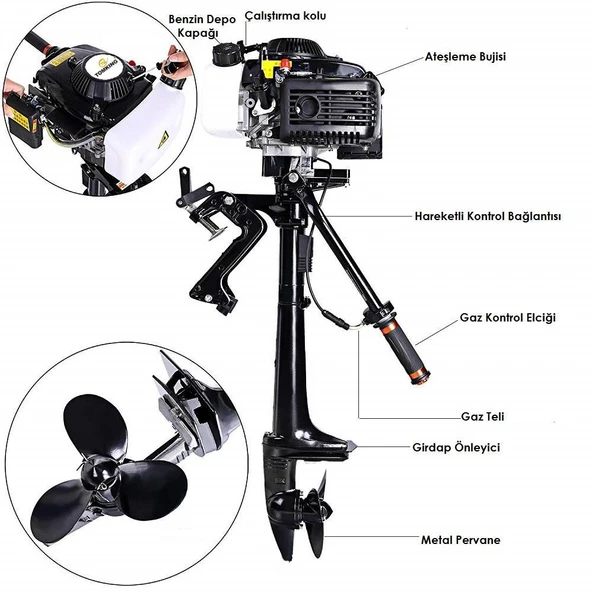 Benzin Depo Kapağı

Çalıştırma kolu

TOMKING

Ateşleme Bujisi

Hareketli Kontrol Bağlantısı

Gaz Kontrol Elciği

Gaz Teli

Girdap Önleyici

Metal Pervane