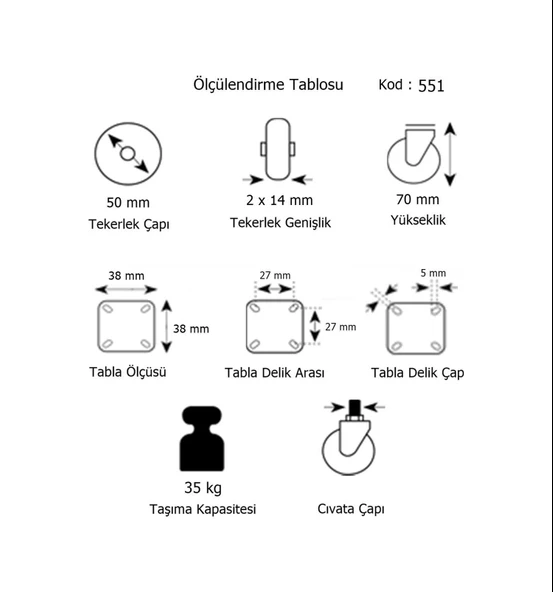 Ölçülendirme Tablosu Kod : 551

50 mm
Tekerlek Çapı

2 x 14 mm
Tekerlek Genişlik

70 mm
Yükseklik

38 mm
38 mm
Tabla Ölçüsü

27 mm
27 mm
Tabla Delik Arası

5 mm
Tabla Delik Çap

35 kg
Taşıma Kapasitesi

Cıvata Çapı