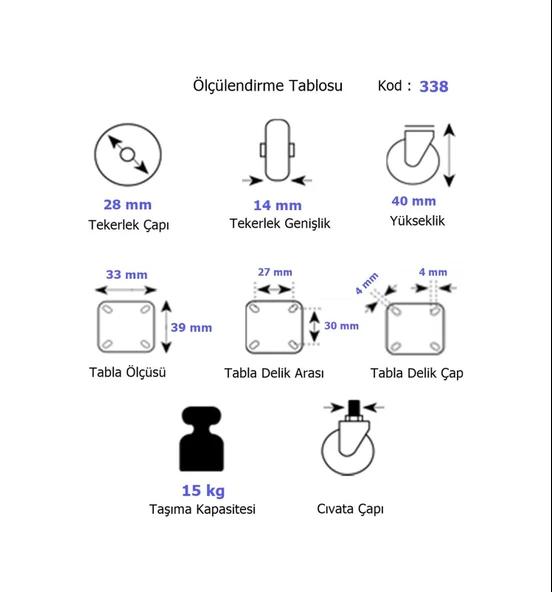 Ölçülendirme Tablosu

Kod : 338

28 mm
Tekerlek Çapı

14 mm
Tekerlek Genişlik

40 mm
Yükseklik

33 mm
39 mm
Tabla Ölçüsü

27 mm
30 mm
Tabla Delik Arası

4 mm
4 mm
Tabla Delik Çap

15 kg
Taşıma Kapasitesi

Cıvata Çapı