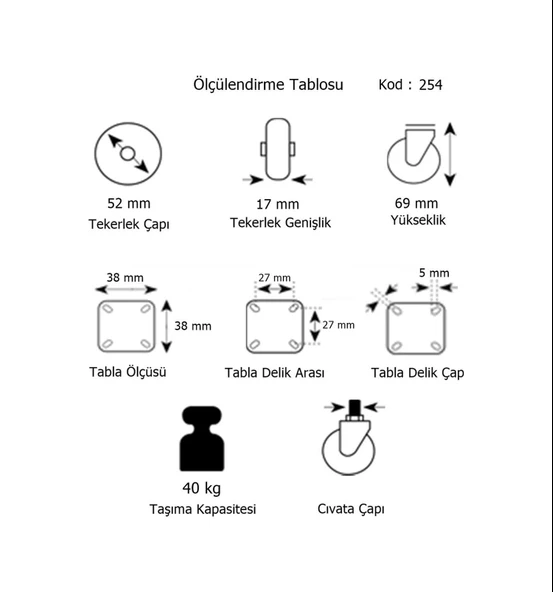 Ölçülendirme Tablosu Kod : 254

52 mm
Tekerlek Çapı

17 mm
Tekerlek Genişlik

69 mm
Yükseklik

38 mm
38 mm
Tabla Ölçüsü

27 mm
27 mm
Tabla Delik Arası

5 mm
Tabla Delik Çap

40 kg
Taşıma Kapasitesi

Cıvata Çapı