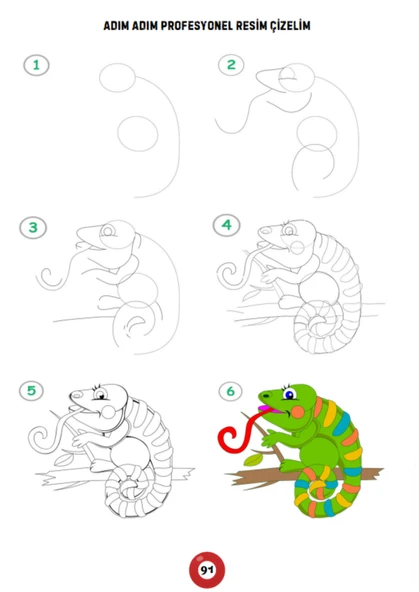 ADIM ADIM PROFESYONEL RESİM ÇİZELİM

1

2

3

4

5

6

91