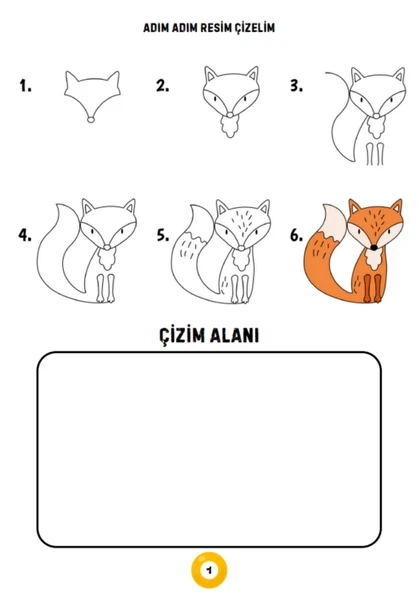 ADIM ADIM RESİM ÇİZELİM

1.

2.

3.

4.

5.

6.

ÇİZİM ALANI

1