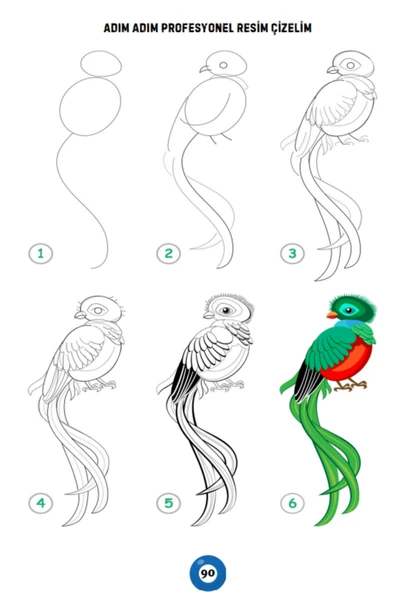 ADIM ADIM PROFESYONEL RESİM ÇİZELİM

1

2

3

4

5

6

90