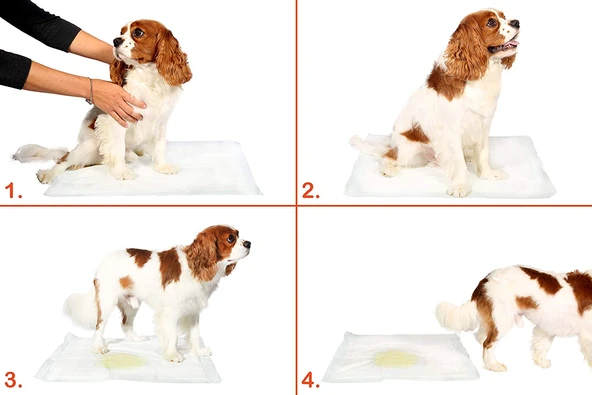 1.

2.

3.

4.