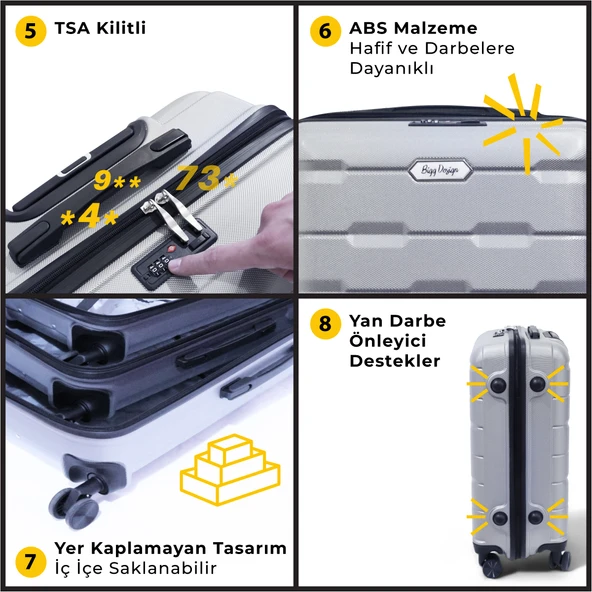 5 TSA Kilitli

9** 73*
*4*

6 ABS Malzeme
Hafif ve Darbelere Dayanıklı

Bigg Design

7 Yer Kaplamayan Tasarım
İç İçe Saklanabilir

8 Yan Darbe Önleyici Destekler