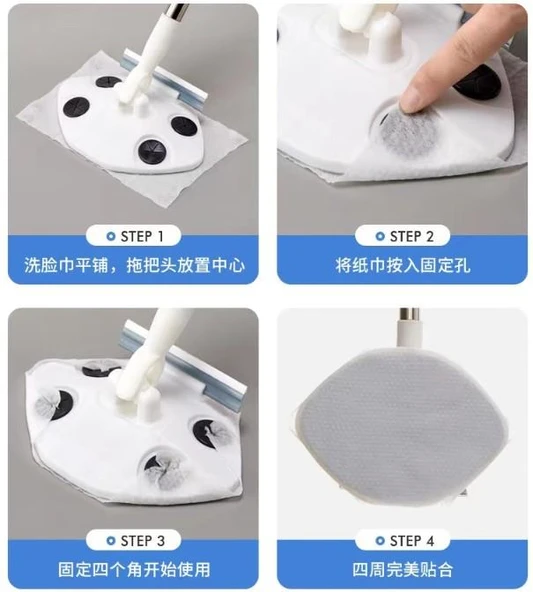 STEP 1
洗脸巾平铺，拖把头放置中心

STEP 2
将纸巾按入固定孔

STEP 3
固定四个角开始使用

STEP 4
四周完美贴合