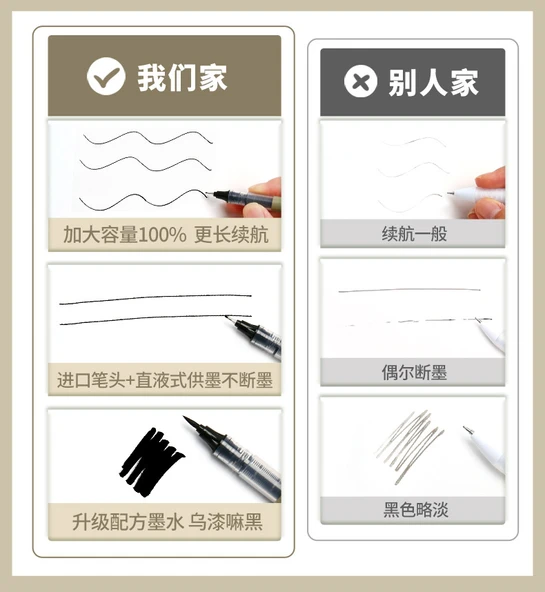 我们家

加大容量100% 更长续航

进口笔头+直液式供墨不断墨

升级配方墨水 乌漆嘛黑

别人家

续航一般

偶尔断墨

黑色略淡