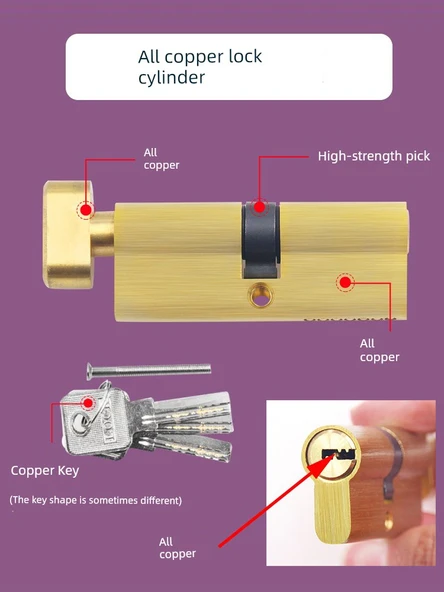 All copper lock cylinder

All copper

High-strength pick

All copper

Copper Key

(The key shape is sometimes different)

All copper