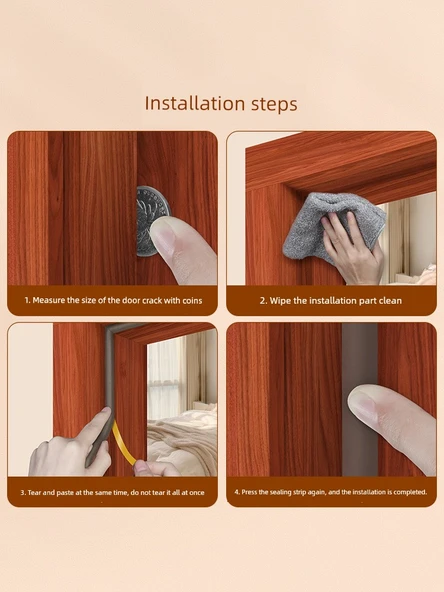 Installation steps

1. Measure the size of the door crack with coins

2. Wipe the installation part clean

3. Tear and paste at the same time, do not tear it all at once

4. Press the sealing strip again, and the installation is completed.