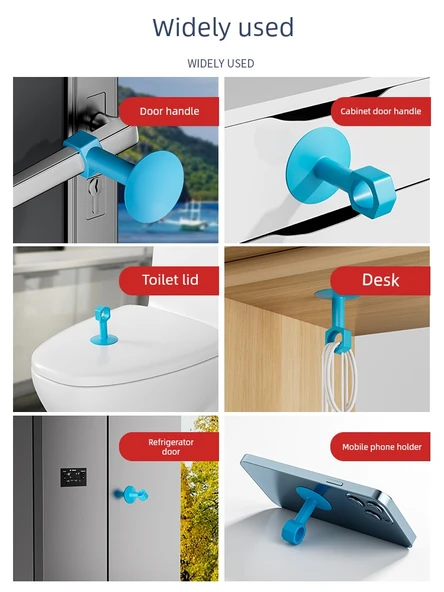 Widely used

WIDELY USED

Door handle

Cabinet door handle

Toilet lid

Desk

Refrigerator door

Mobile phone holder