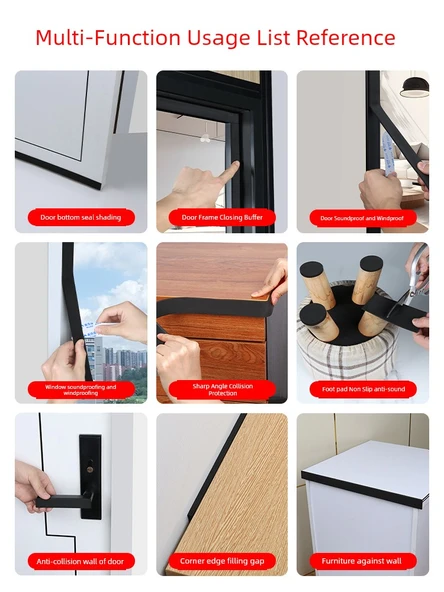 Multi-Function Usage List Reference

Door bottom seal shading

Door Frame Closing Buffer

Door Soundproof and Windproof

Window soundproofing and windproofing

Sharp Angle Collision Protection

Foot pad Non Slip anti-sound

Anti-collision wall of door

Corner edge filling gap

Furniture against wall