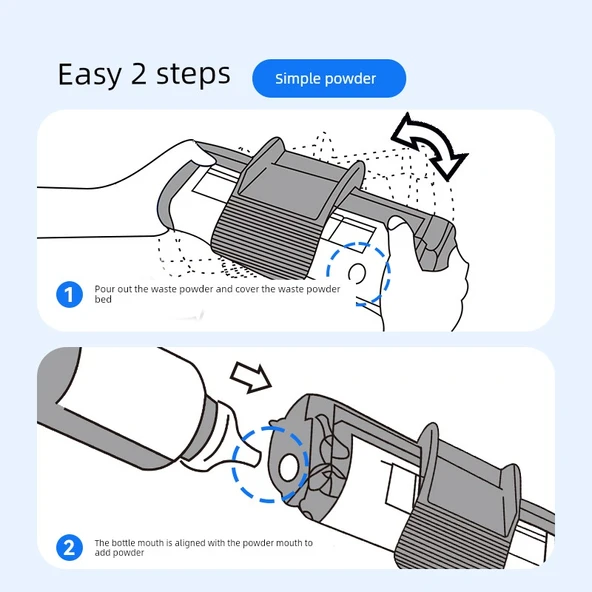 Easy 2 steps

Simple powder

1 Pour out the waste powder and cover the waste powder bed

2 The bottle mouth is aligned with the powder mouth to add powder