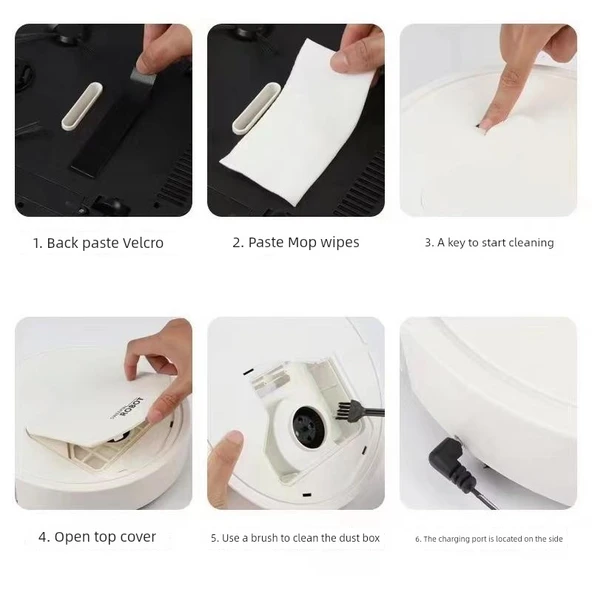 1. Back paste Velcro

2. Paste Mop wipes

3. A key to start cleaning

ROBOT

4. Open top cover

5. Use a brush to clean the dust box

6. The charging port is located on the side