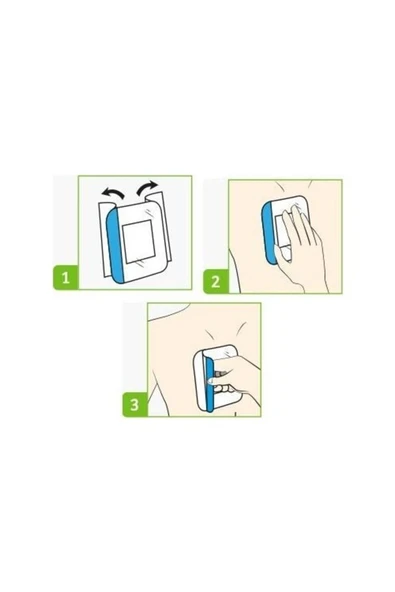 1

2

3