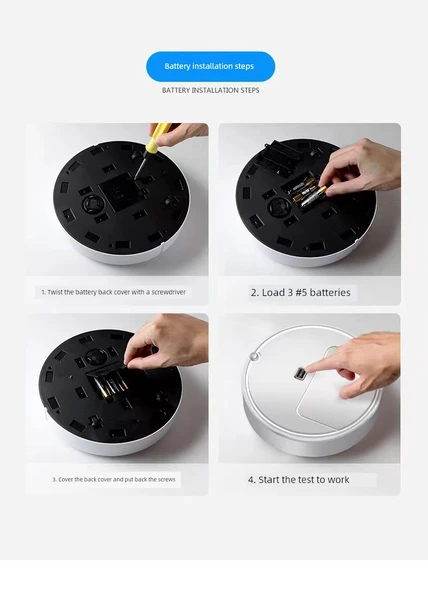 Battery installation steps

BATTERY INSTALLATION STEPS

1. Twist the battery back cover with a screwdriver

2. Load 3 #5 batteries

3. Cover the back cover and put back the screws

4. Start the test to work