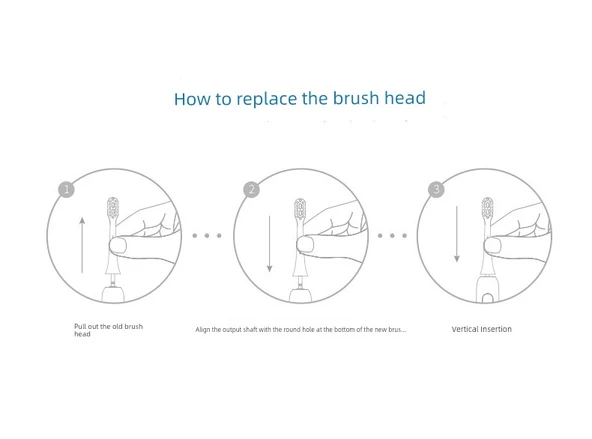 How to replace the brush head

1

2

3

Pull out the old brush head

Align the output shaft with the round hole at the bottom of the new brus...

Vertical Insertion