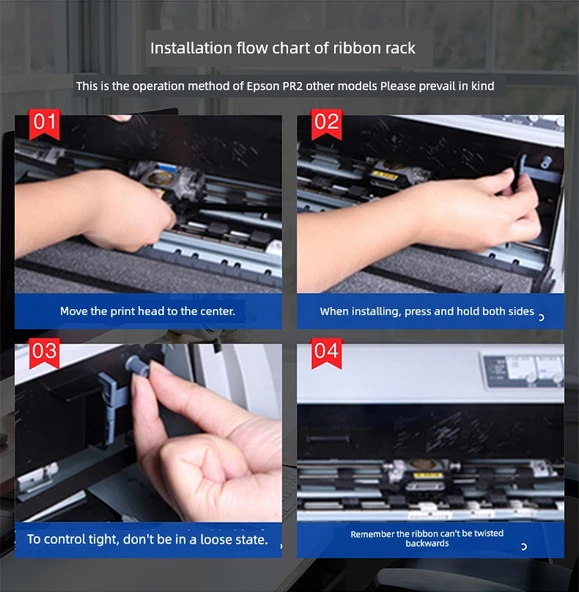 Installation flow chart of ribbon rack

This is the operation method of Epson PR2 other models Please prevail in kind

01

Move the print head to the center.

02

When installing, press and hold both sides

03

To control tight, don't be in a loose state.

04

Remember the ribbon can't be twisted backwards