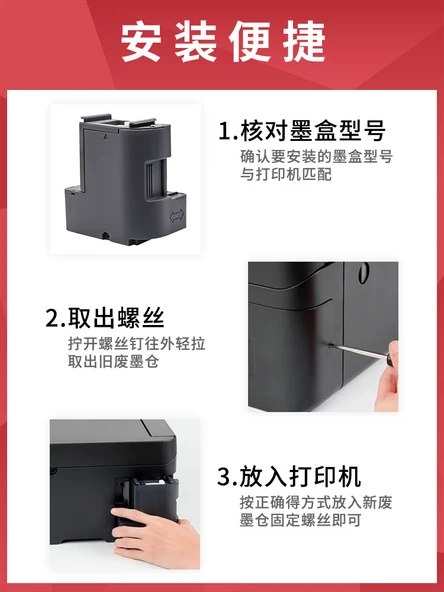 安装便捷

1.核对墨盒型号
确认要安装的墨盒型号与打印机匹配

2.取出螺丝
拧开螺丝钉往外轻拉取出旧废墨仓

3.放入打印机
按正确得方式放入新废墨仓固定螺丝即可