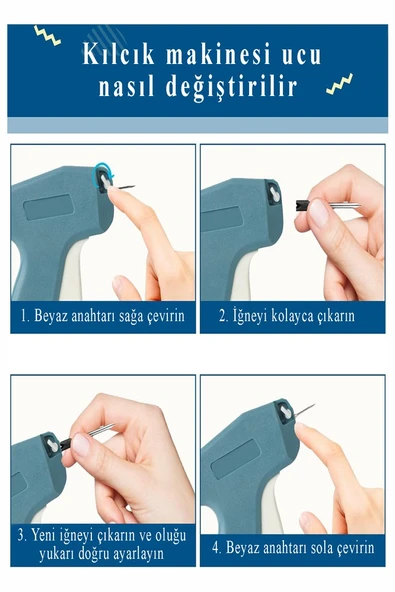 Kılcık makinesi ucu nasıl değiştirilir

1. Beyaz anahtarı sağa çevirin

2. İğneyi kolayca çıkarın

3. Yeni iğneyi çıkarın ve oluğu yukarı doğru ayarlayın

4. Beyaz anahtarı sola çevirin