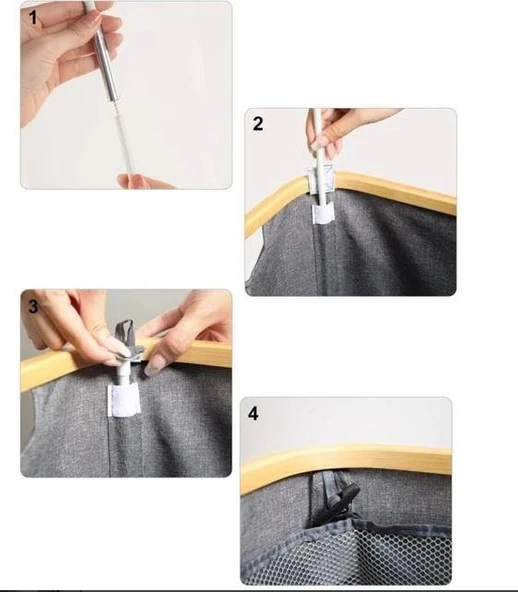 1

2

3

4