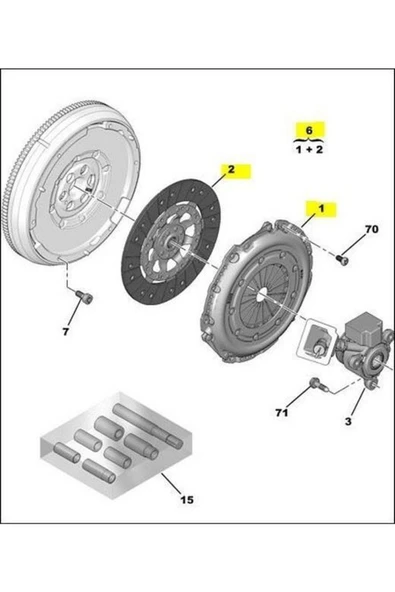 6
1 + 2

2

1

70

7

71

3

15