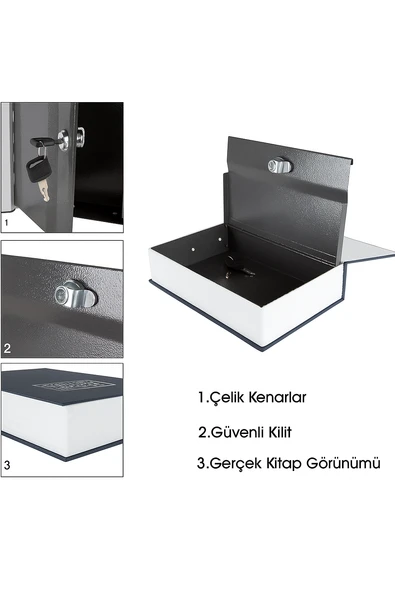 1

2

3

1.Çelik Kenarlar

2.Güvenli Kilit

3.Gerçek Kitap Görünümü