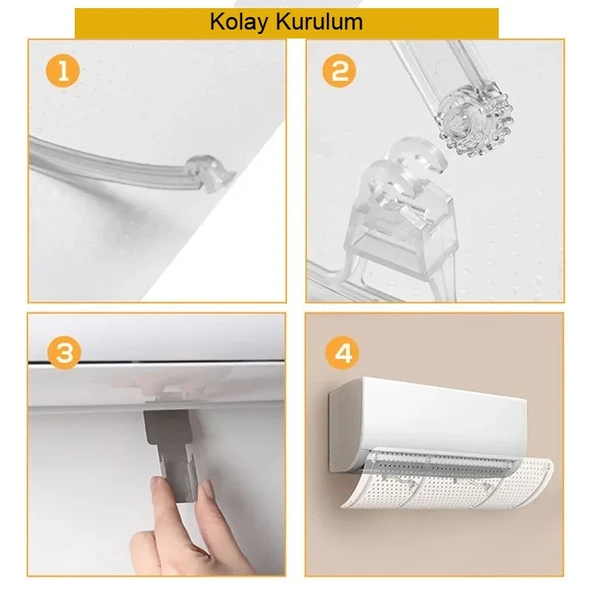 Kolay Kurulum

1

2

3

4