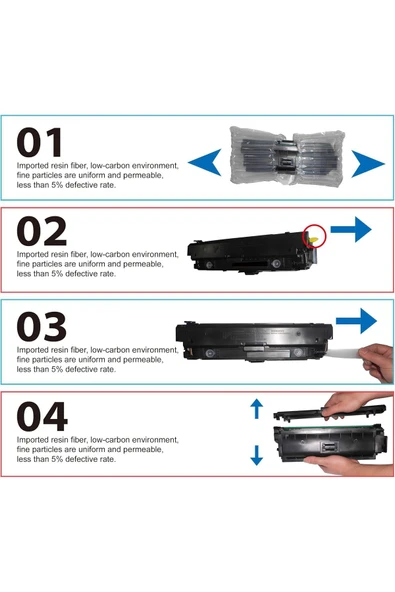 01

Imported resin fiber, low-carbon environment, fine particles are uniform and permeable, less than 5% defective rate.

02

Imported resin fiber, low-carbon environment, fine particles are uniform and permeable, less than 5% defective rate.

03

Imported resin fiber, low-carbon environment, fine particles are uniform and permeable, less than 5% defective rate.

04

Imported resin fiber, low-carbon environment, fine particles are uniform and permeable, less than 5% defective rate.