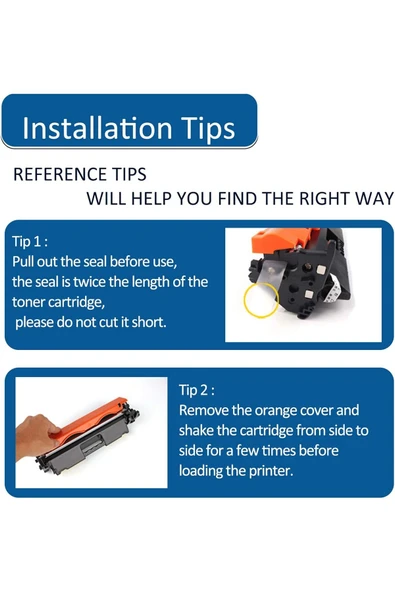 Installation Tips

REFERENCE TIPS
WILL HELP YOU FIND THE RIGHT WAY

Tip 1 :
Pull out the seal before use, the seal is twice the length of the toner cartridge, please do not cut it short.

Tip 2 :
Remove the orange cover and shake the cartridge from side to side for a few times before loading the printer.