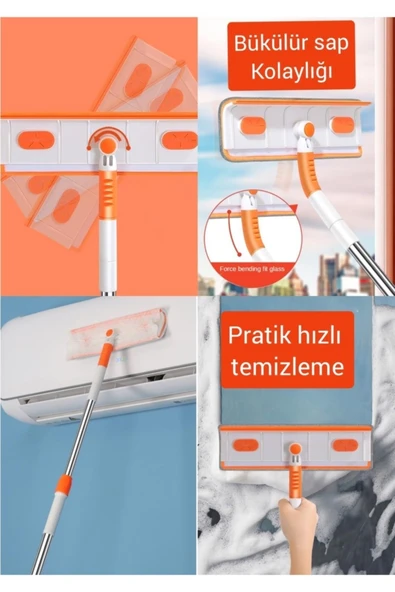 Bükülür sap Kolaylığı

Force bending fit glass

Pratik hızlı temizleme