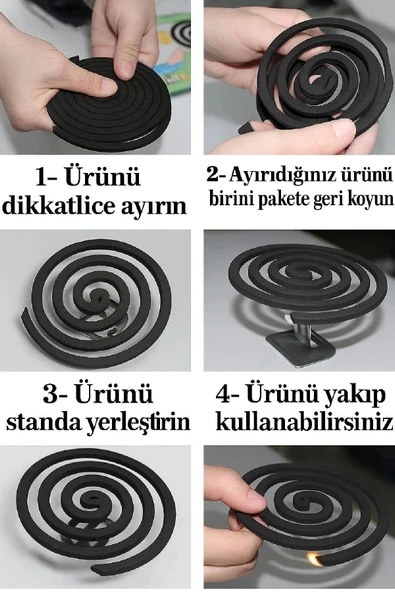 1- Ürünü dikkatlice ayırın

2- Ayırıdığınız ürünü birini pakete geri koyun

3- Ürünü standa yerleştirin

4- Ürünü yakıp kullanabilirsiniz